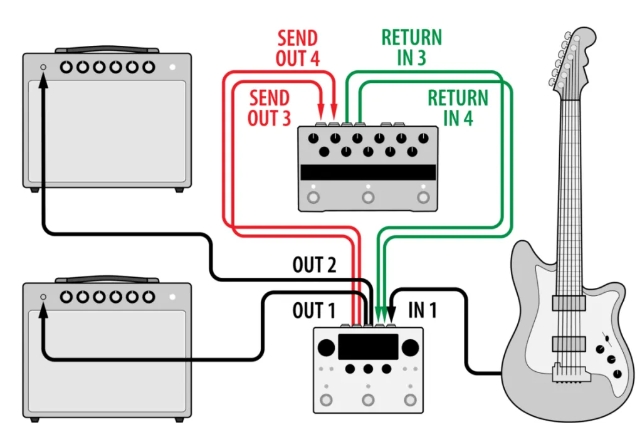 SEND
OUT 4

RETURN
IN 3

SEND
OUT 3

RETURN
IN 4

OUT 2

OUT 1

IN 1