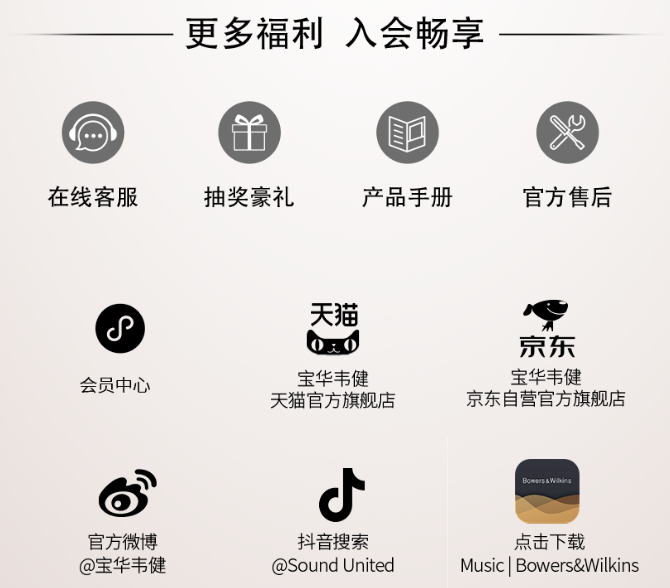 更多福利 入会畅享

在线客服

抽奖豪礼

产品手册

官方售后

会员中心

天猫

宝华韦健
天猫官方旗舰店

京东

宝华韦健
京东自营官方旗舰店

官方微博
@宝华韦健

抖音搜索
@Sound United

Bowers&Wilkins

点击下载
Music | Bowers&Wilkins